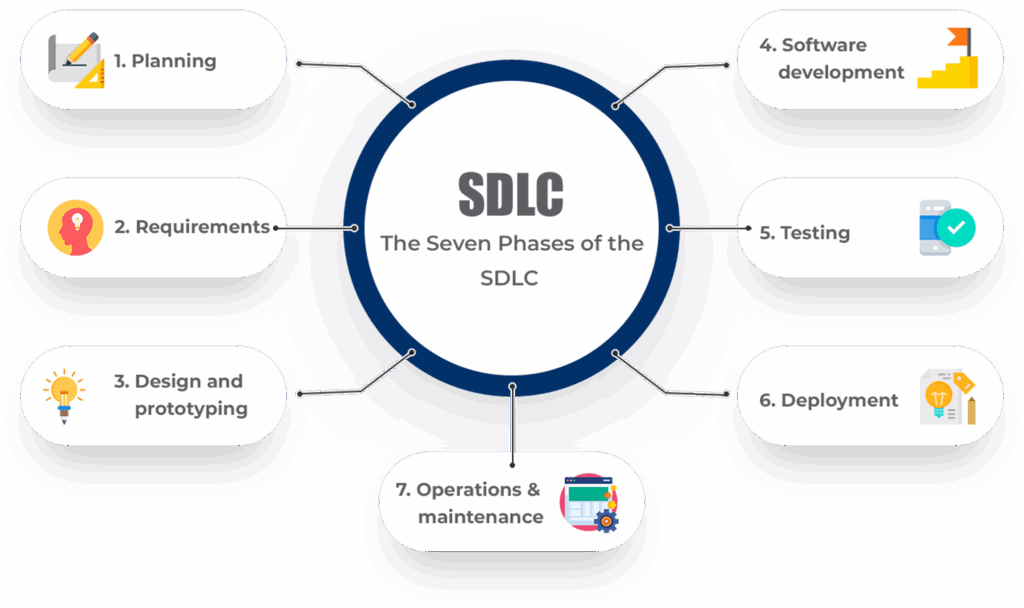 SDLC

The Seven Phases of the SDLC

1. Planning

2. Requirements

3. Design and prototyping

4. Software development

5. Testing

6. Deployment

7. Operations & maintenance